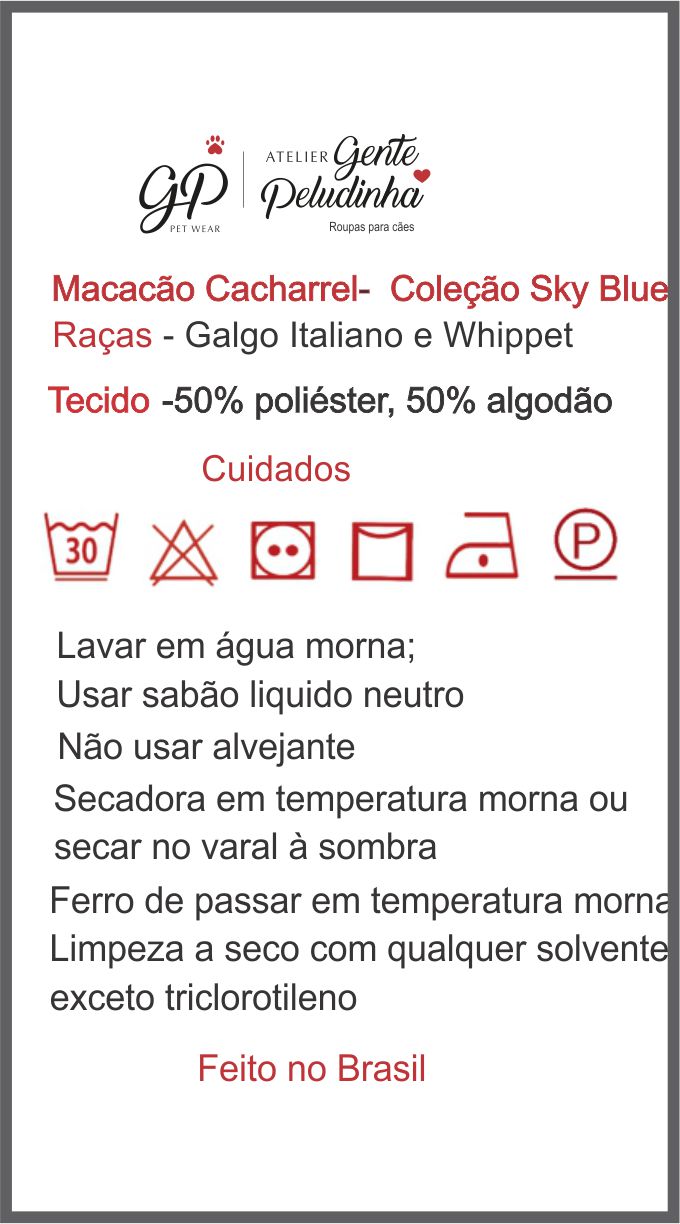 GP
PET WEAR

ATELIER Gente Peludinha
Roupas para cães

Macacão Cacharrel- Coleção Sky Blue
Raças - Galgo Italiano e Whippet

Tecido -50% poliéster, 50% algodão

Cuidados

30

P

Lavar em água morna;
Usar sabão liquido neutro
Não usar alvejante
Secadora em temperatura morna ou secar no varal à sombra
Ferro de passar em temperatura morna
Limpeza a seco com qualquer solvente exceto triclorotileno

Feito no Brasil